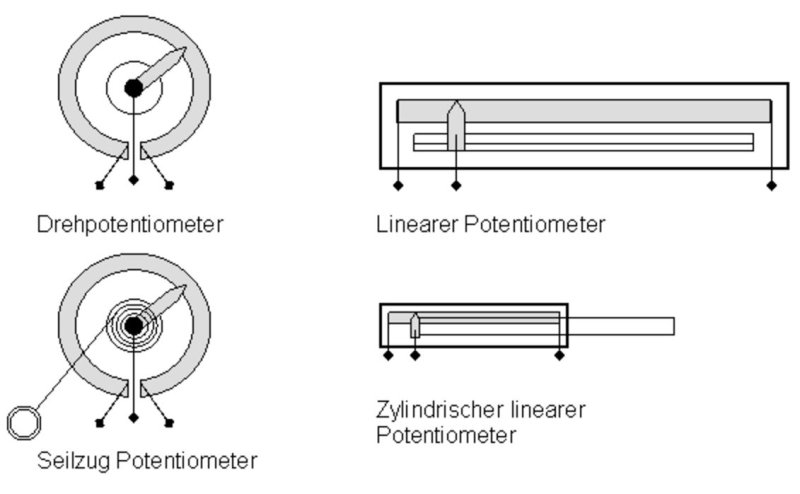 Drehpotentiometer

Linearer Potentiometer

Seilzug Potentiometer

Zylindrischer linearer Potentiometer